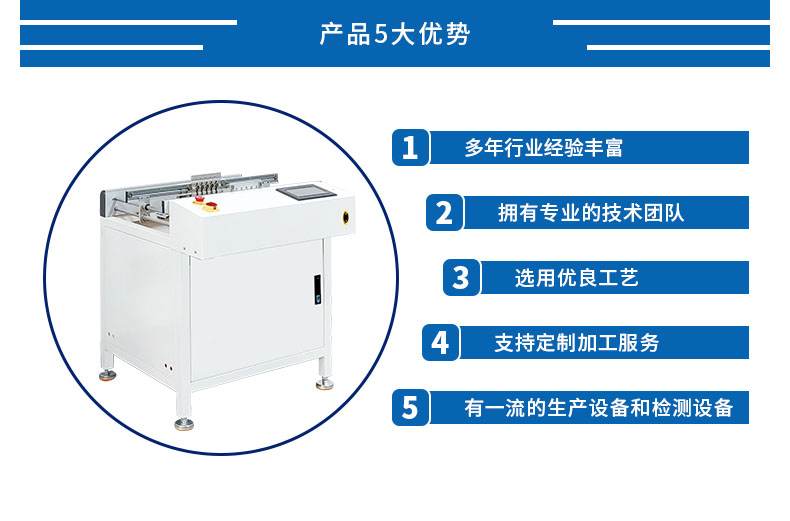 产品5大优势

1 多年行业经验丰富

2 拥有专业的技术团队

3 选用优良工艺

4 支持定制加工服务

5 有一流的生产设备和检测设备