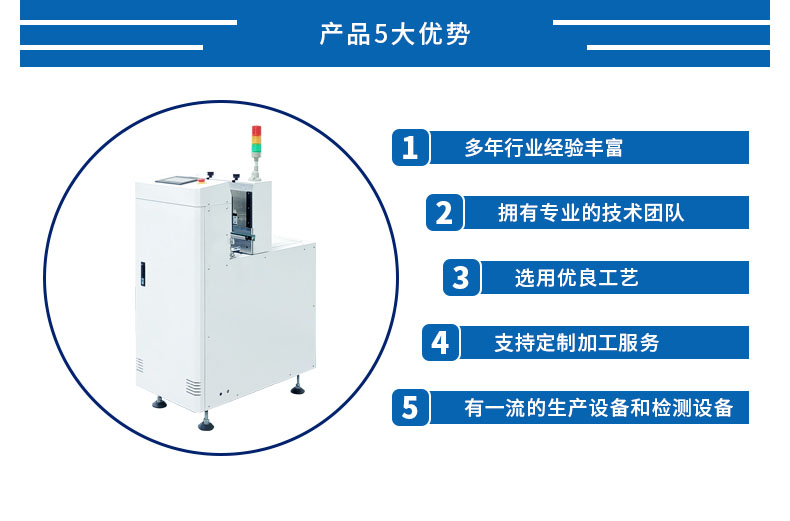 产品5大优势

1 多年行业经验丰富

2 拥有专业的技术团队

3 选用优良工艺

4 支持定制加工服务

5 有一流的生产设备和检测设备