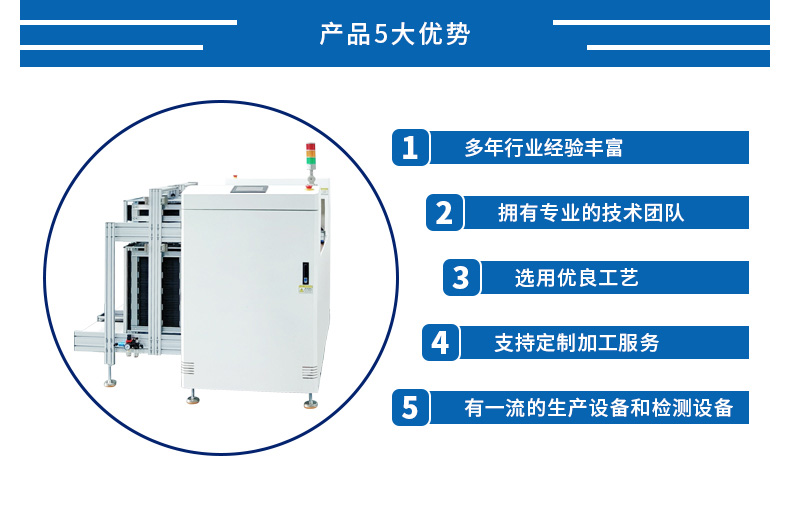 产品5大优势

1 多年行业经验丰富

2 拥有专业的技术团队

3 选用优良工艺

4 支持定制加工服务

5 有一流的生产设备和检测设备