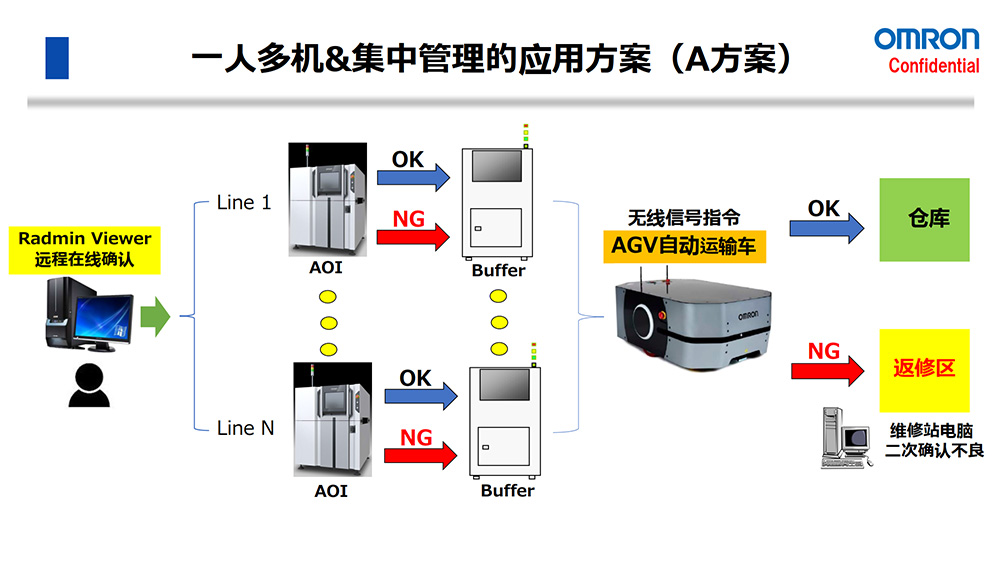 一人多机&集中管理的应用方案（A方案）

OMRON
Confidential

Radmin Viewer
远程在线确认

Line 1

AOI

OK

NG

Buffer

Line N

AOI

OK

NG

Buffer

无线信号指令
AGV自动运输车

OMRON

OK

仓库

NG

返修区

维修站电脑
二次确认不良