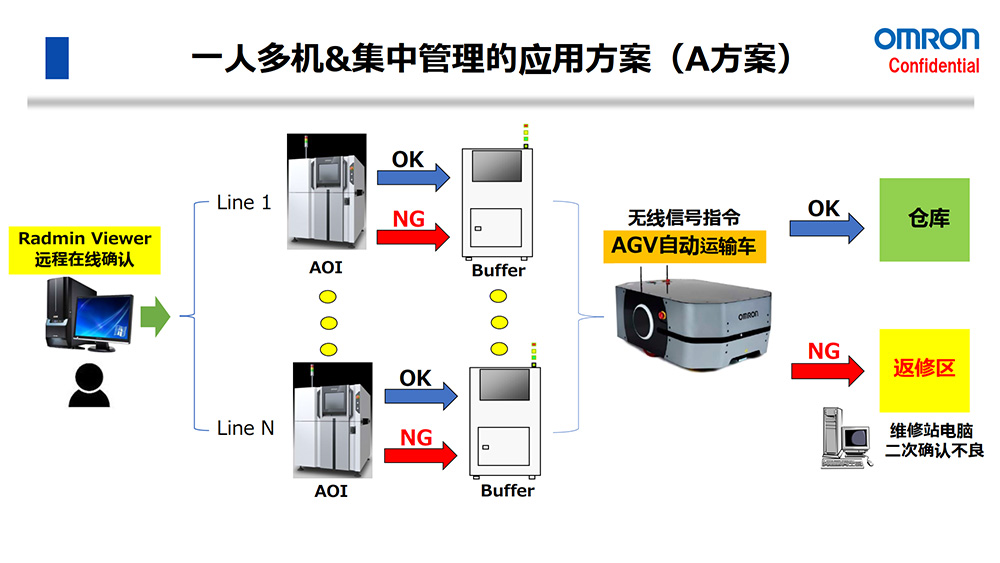 一人多机&集中管理的应用方案（A方案）

OMRON
Confidential

Radmin Viewer
远程在线确认

Line 1

OK

NG

AOI

Buffer

Line N

OK

NG

AOI

Buffer

无线信号指令
AGV自动运输车

OMRON

OK

仓库

NG

返修区

维修站电脑
二次确认不良