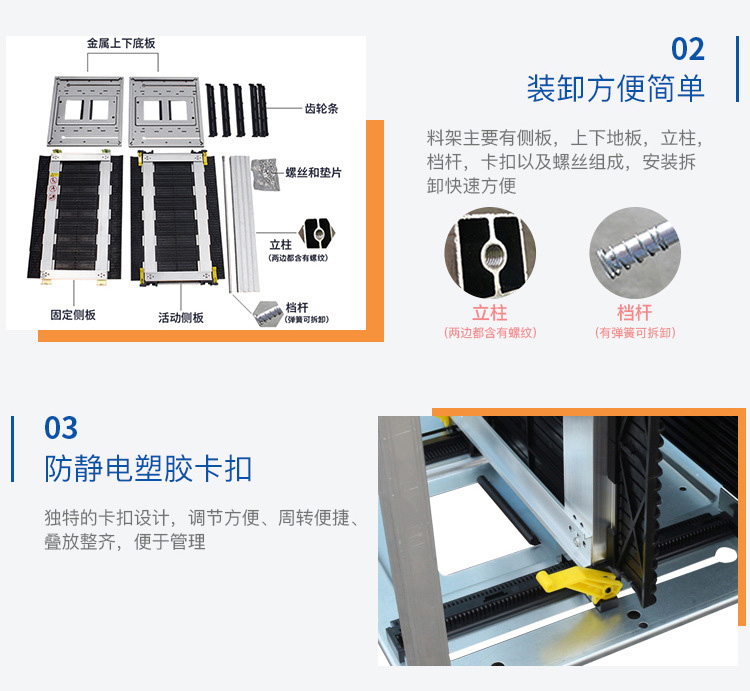 金属上下底板

齿轮条

螺丝和垫片

立柱
(两边都含有螺纹)

档杆
(弹簧可拆卸)

固定侧板

活动侧板

02

装卸方便简单

料架主要有侧板，上下地板，立柱，档杆，卡扣以及螺丝组成，安装拆卸快速方便

立柱
(两边都含有螺纹)

档杆
(有弹簧可拆卸)

03

防静电塑胶卡扣

独特的卡扣设计，调节方便、周转便捷、叠放整齐，便于管理